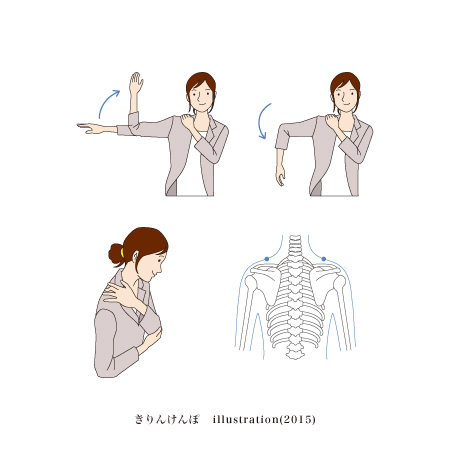 きりんけんぽ　illustration(2015)